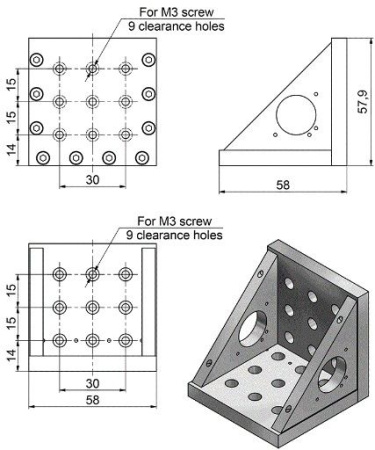 For M3 screw
9 clearance holes

15
15
14
30

57,9
58

For M3 screw
9 clearance holes

15
15
14
30
58