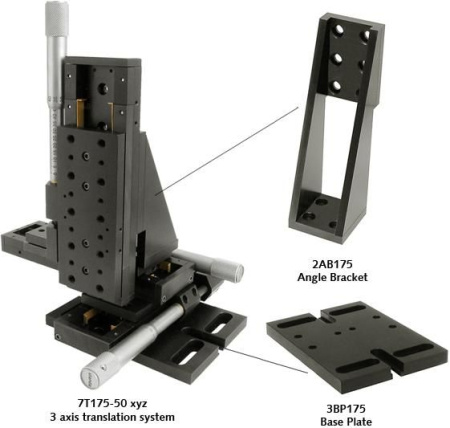 2AB175
Angle Bracket

7T175-50 xyz
3 axis translation system

3BP175
Base Plate